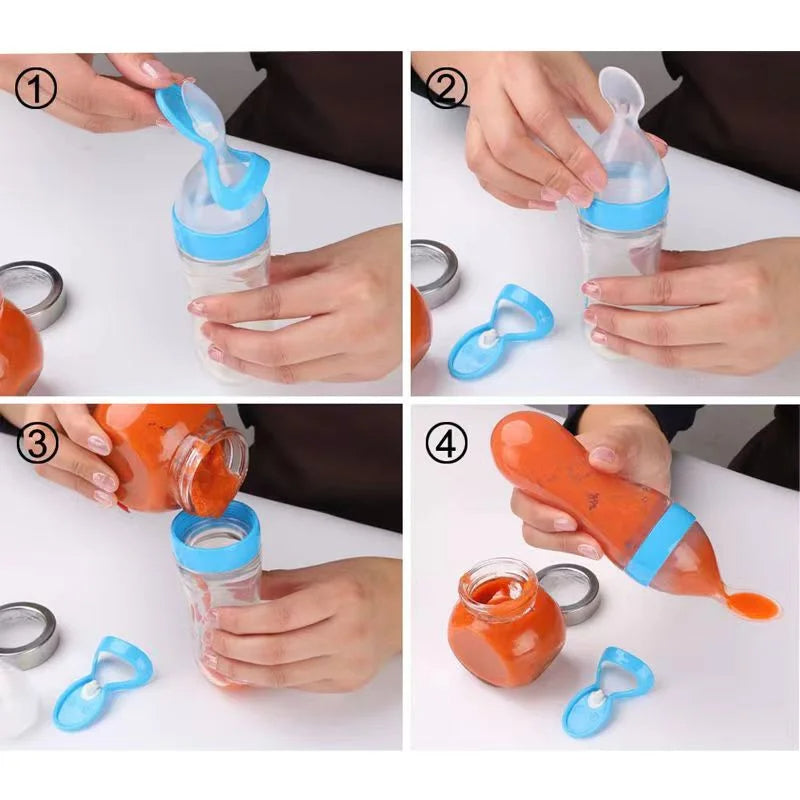 ①

②

③

④